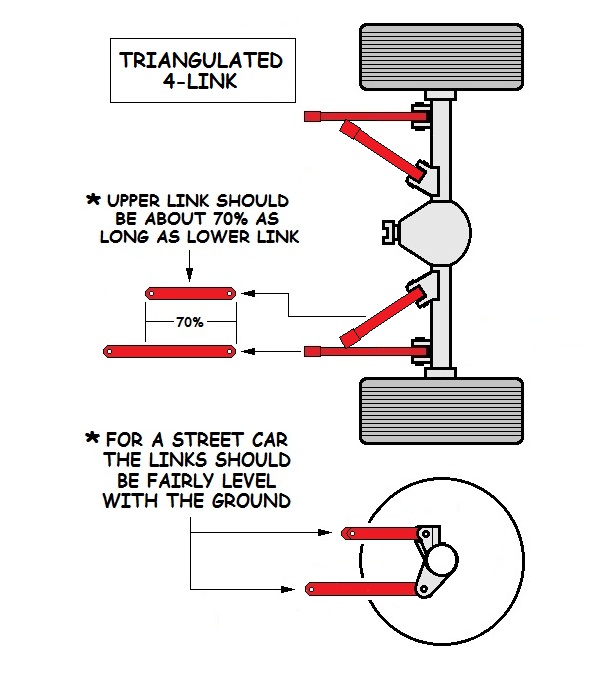 TRIANGULATED 4-LINK

* UPPER LINK SHOULD BE ABOUT 70% AS LONG AS LOWER LINK

70%

* FOR A STREET CAR THE LINKS SHOULD BE FAIRLY LEVEL WITH THE GROUND