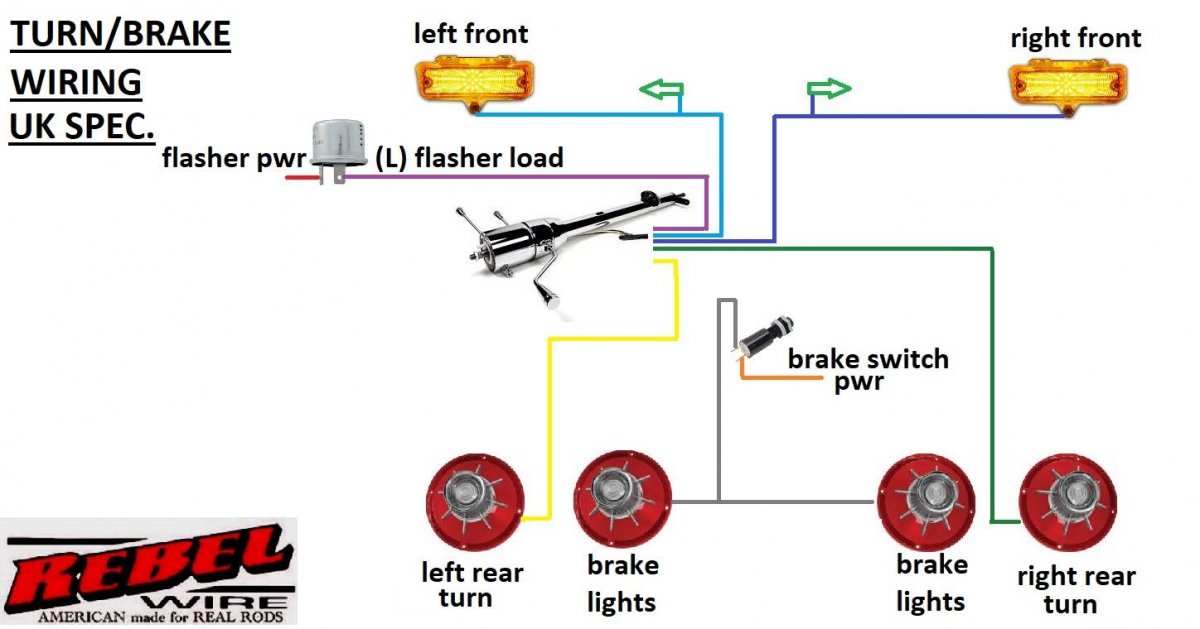 TURN/BRAKE WIRING UK SPEC.

left front

right front

flasher pwr

(L) flasher load

brake switch pwr

left rear turn

brake lights

brake lights

right rear turn

REBEL WIRE
AMERICAN made for REAL RODS