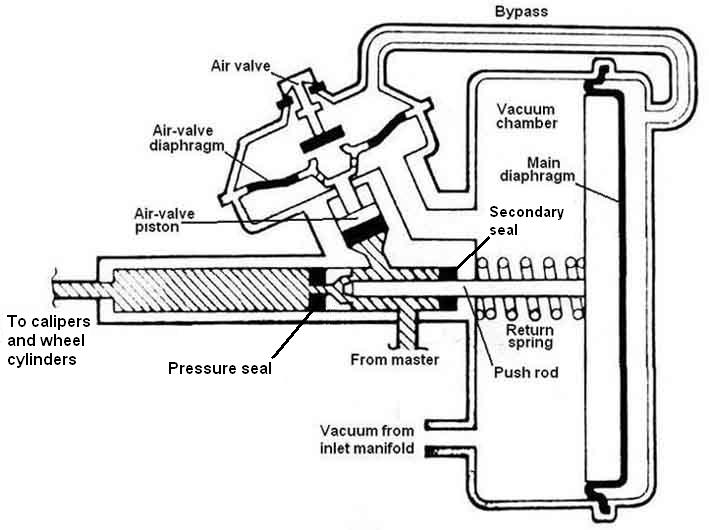 Bypass

Air valve

Vacuum chamber

Air-valve diaphragm

Main diaphragm

Air-valve piston

Secondary seal

To calipers and wheel cylinders

Return spring

Pressure seal

From master

Push rod

Vacuum from inlet manifold