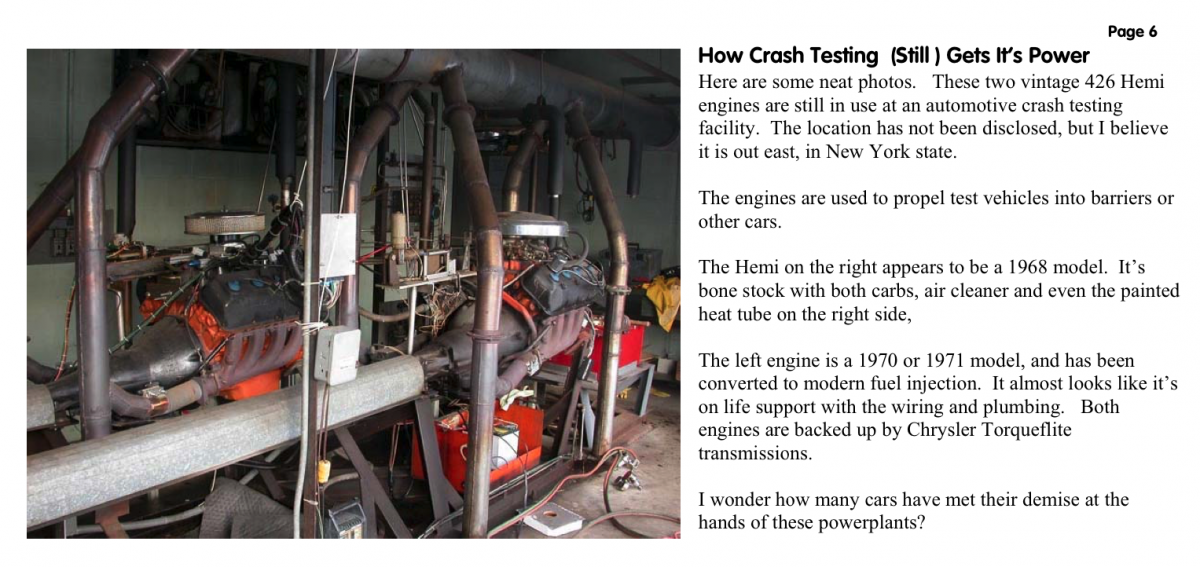 Page 6

How Crash Testing (Still ) Gets It's Power

Here are some neat photos. These two vintage 426 Hemi engines are still in use at an automotive crash testing facility. The location has not been disclosed, but I believe it is out east, in New York state.

The engines are used to propel test vehicles into barriers or other cars.

The Hemi on the right appears to be a 1968 model. It's bone stock with both carbs, air cleaner and even the painted heat tube on the right side,

The left engine is a 1970 or 1971 model, and has been converted to modern fuel injection. It almost looks like it's on life support with the wiring and plumbing. Both engines are backed up by Chrysler Torqueflite transmissions.

I wonder how many cars have met their demise at the hands of these powerplants?