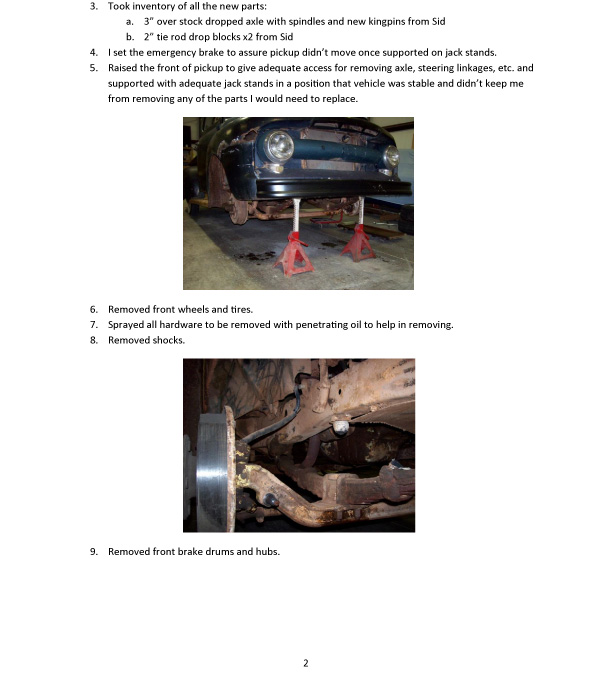 3. Took inventory of all the new parts:
a. 3" over stock dropped axle with spindles and new kingpins from Sid
b. 2" tie rod drop blocks x2 from Sid
4. I set the emergency brake to assure pickup didn't move once supported on jack stands.
5. Raised the front of pickup to give adequate access for removing axle, steering linkages, etc. and supported with adequate jack stands in a position that vehicle was stable and didn't keep me from removing any of the parts I would need to replace.

6. Removed front wheels and tires.
7. Sprayed all hardware to be removed with penetrating oil to help in removing.
8. Removed shocks.

9. Removed front brake drums and hubs.

2