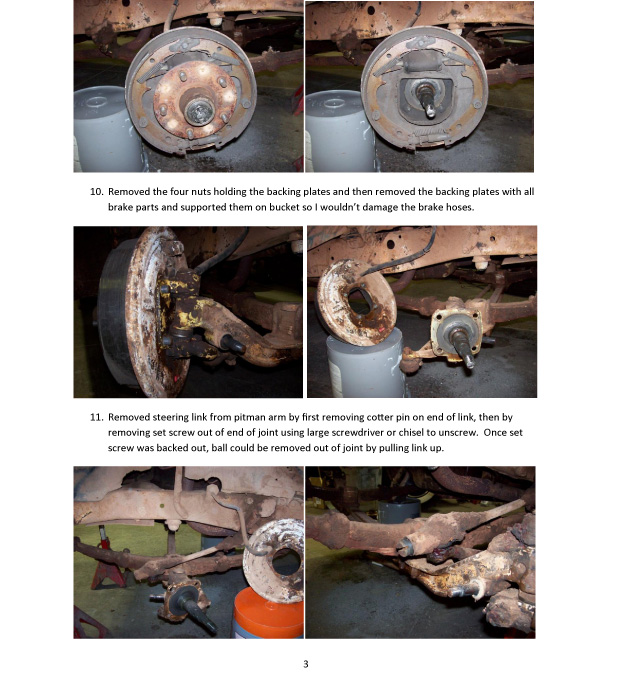 10. Removed the four nuts holding the backing plates and then removed the backing plates with all brake parts and supported them on bucket so I wouldn't damage the brake hoses.

11. Removed steering link from pitman arm by first removing cotter pin on end of link, then by removing set screw out of end of joint using large screwdriver or chisel to unscrew. Once set screw was backed out, ball could be removed out of joint by pulling link up.

3