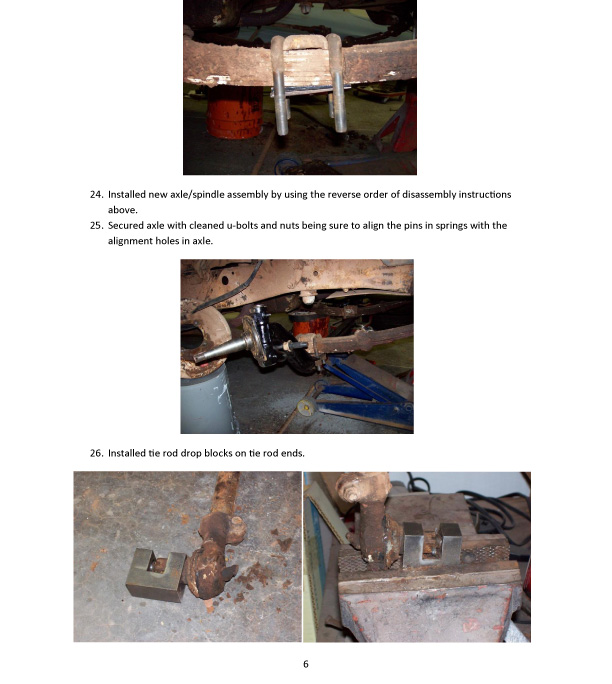 24. Installed new axle/spindle assembly by using the reverse order of disassembly instructions above.

25. Secured axle with cleaned u-bolts and nuts being sure to align the pins in springs with the alignment holes in axle.

26. Installed tie rod drop blocks on tie rod ends.

6