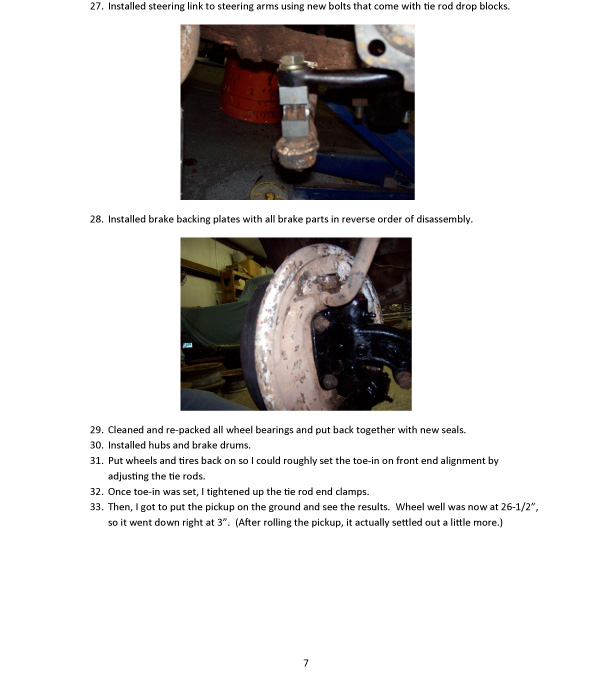 27. Installed steering link to steering arms using new bolts that come with tie rod drop blocks.

28. Installed brake backing plates with all brake parts in reverse order of disassembly.

29. Cleaned and re-packed all wheel bearings and put back together with new seals.
30. Installed hubs and brake drums.
31. Put wheels and tires back on so I could roughly set the toe-in on front end alignment by adjusting the tie rods.
32. Once toe-in was set, I tightened up the tie rod end clamps.
33. Then, I got to put the pickup on the ground and see the results. Wheel well was now at 26-1/2", so it went down right at 3". (After rolling the pickup, it actually settled out a little more.)

7