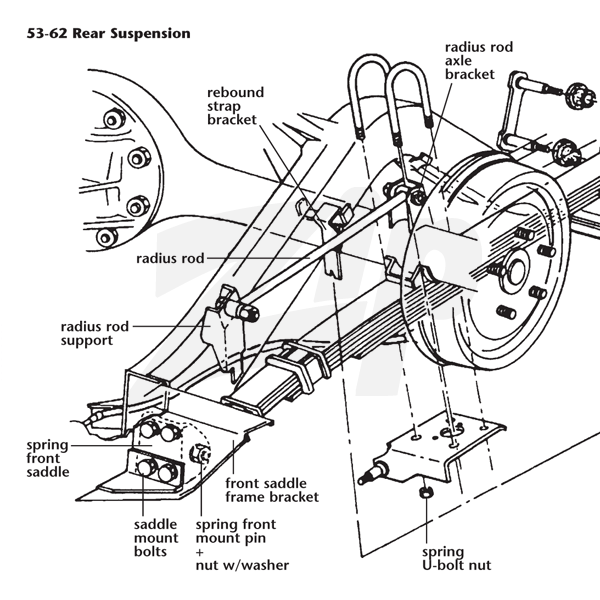 53-62 Rear Suspension

radius rod axle bracket

rebound strap bracket

radius rod

radius rod support

spring front saddle

front saddle frame bracket

saddle mount bolts

spring front mount pin + nut w/washer

spring U-bolt nut