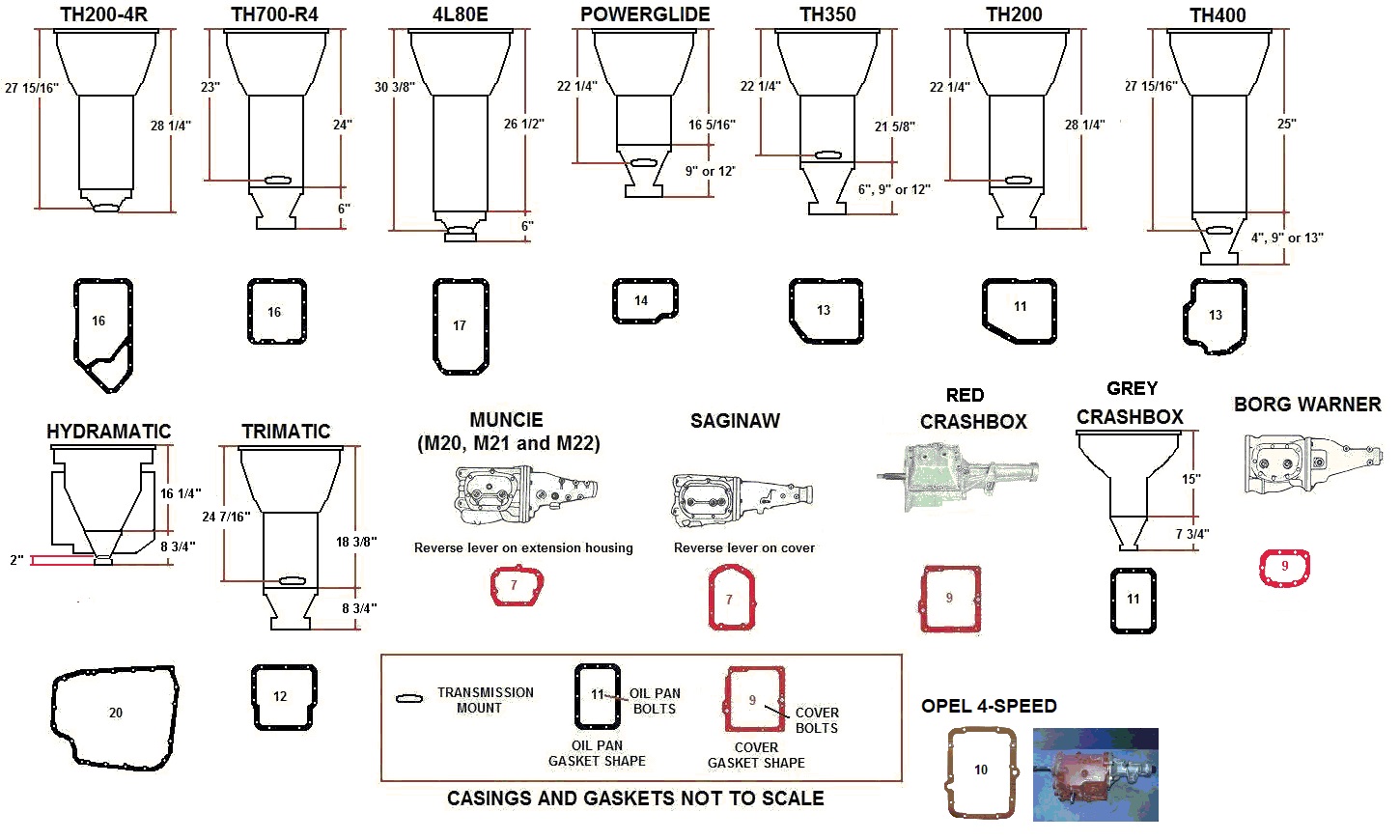 TH200-4R

27 15/16"

28 1/4"

16

TH700-R4

23"

24"

6"

16

4L80E

30 3/8"

26 1/2"

6"

17

POWERGLIDE

22 1/4"

16 5/16"

9" or 12"

14

TH350

22 1/4"

21 5/8"

6", 9" or 12"

13

TH200

22 1/4"

28 1/4"

11

TH400

27 15/16"

25"

4", 9" or 13"

13

HYDRAMATIC

16 1/4"

8 3/4"

2"

20

TRIMATIC

24 7/16"

18 3/8"

8 3/4"

12

MUNCIE
(M20, M21 and M22)

Reverse lever on extension housing

7

SAGINAW

Reverse lever on cover

7

RED
CRASHBOX

9

GREY
CRASHBOX

15"

7 3/4"

11

BORG WARNER

9

TRANSMISSION MOUNT

11

OIL PAN BOLTS

OIL PAN GASKET SHAPE

9

COVER BOLTS

COVER GASKET SHAPE

CASINGS AND GASKETS NOT TO SCALE

OPEL 4-SPEED

10