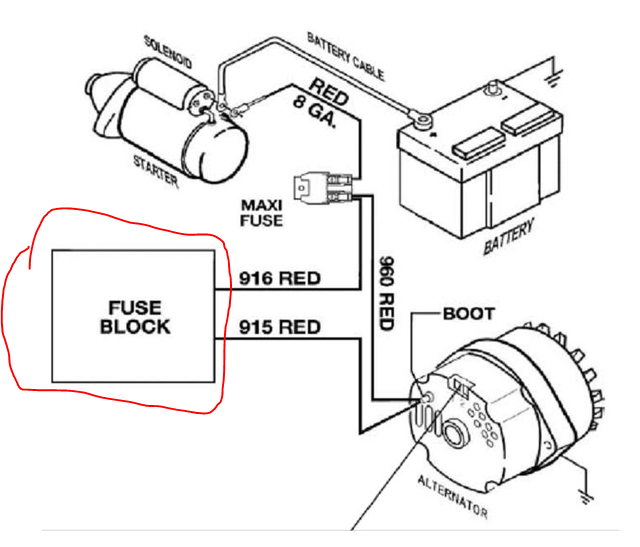 SOLENOID
BATTERY CABLE
RED
8 GA.
STARTER
MAXI
FUSE
BATTERY
FUSE
BLOCK
916 RED
915 RED
960 RED
BOOT
ALTERNATOR