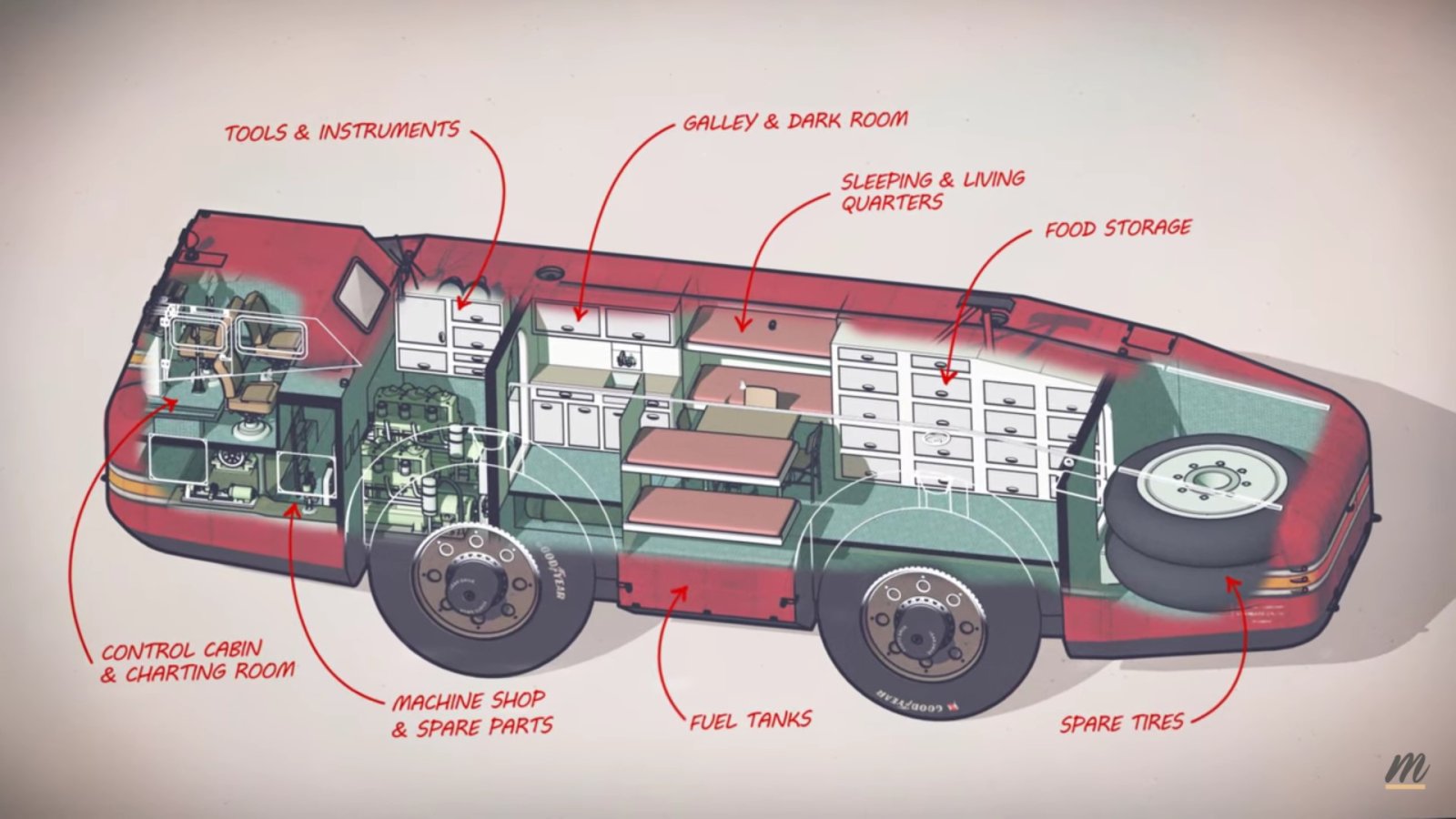 TOOLS & INSTRUMENTS

GALLEY & DARK ROOM

SLEEPING & LIVING QUARTERS

FOOD STORAGE

CONTROL CABIN & CHARTING ROOM

MACHINE SHOP & SPARE PARTS

FUEL TANKS

SPARE TIRES

GOODYEAR

GOODYEAR

m