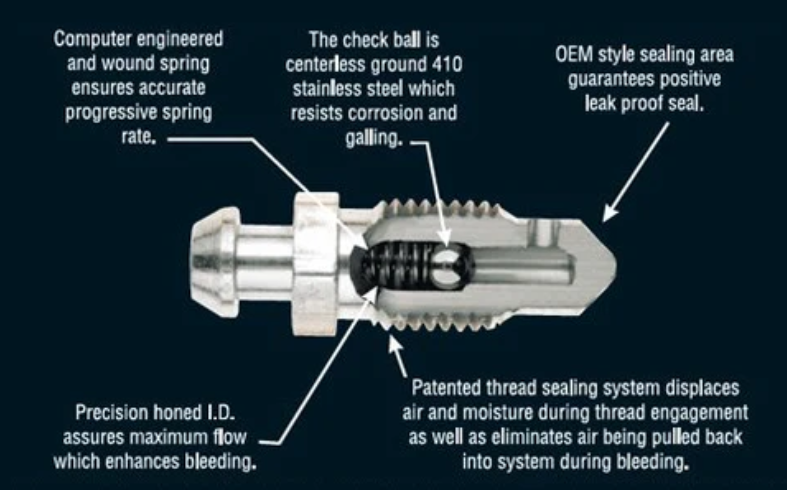 Computer engineered and wound spring ensures accurate progressive spring rate.

The check ball is centerless ground 410 stainless steel which resists corrosion and galling.

OEM style sealing area guarantees positive leak proof seal.

Precision honed I.D. assures maximum flow which enhances bleeding.

Patented thread sealing system displaces air and moisture during thread engagement as well as eliminates air being pulled back into system during bleeding.