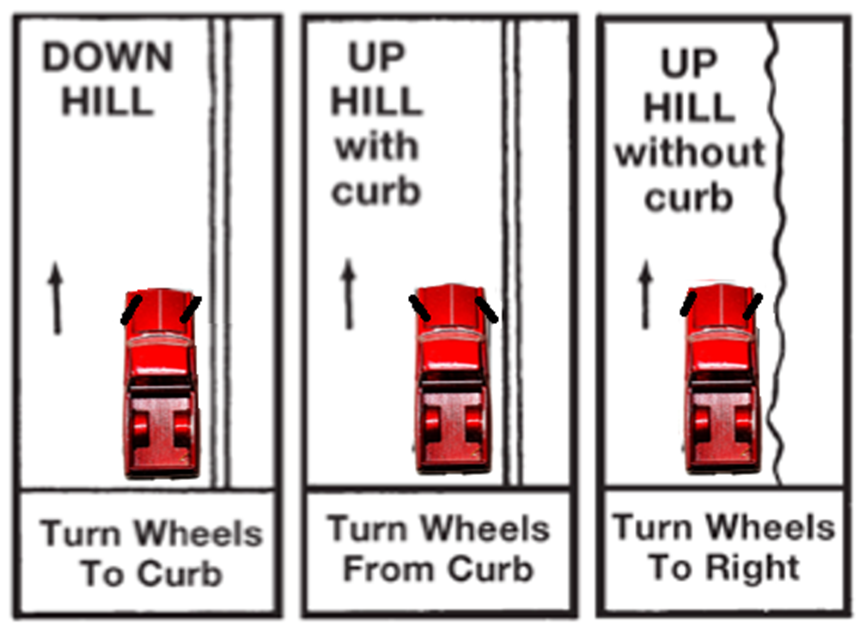 DOWN HILL

Turn Wheels To Curb

UP HILL with curb

Turn Wheels From Curb

UP HILL without curb

Turn Wheels To Right