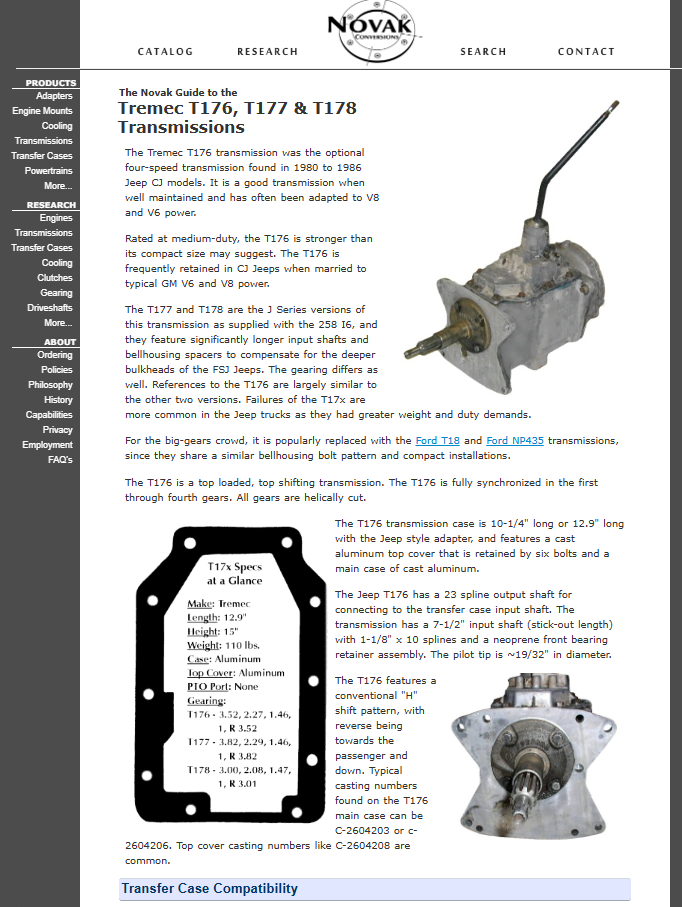 NOVAK CONVERSIONS

CATALOG RESEARCH SEARCH CONTACT

PRODUCTS
Adapters
Engine Mounts
Cooling
Transmissions
Transfer Cases
Powertrains
More...

RESEARCH
Engines
Transmissions
Transfer Cases
Cooling
Clutches
Gearing
Driveshafts
More...

ABOUT
Ordering
Policies
Philosophy
History
Capabilities
Privacy
Employment
FAQ's

The Novak Guide to the
Tremec T176, T177 & T178 Transmissions

The Tremec T176 transmission was the optional four-speed transmission found in 1980 to 1986 Jeep CJ models. It is a good transmission when well maintained and has often been adapted to V8 and V6 power.

Rated at medium-duty, the T176 is stronger than its compact size may suggest. The T176 is frequently retained in CJ Jeeps when married to typical GM V6 and V8 power.

The T177 and T178 are the J Series versions of this transmission as supplied with the 258 I6, and they feature significantly longer input shafts and bellhousing spacers to compensate for the deeper bulkheads of the FSJ Jeeps. The gearing differs as well. References to the T176 are largely similar to the other two versions. Failures of the T17x are more common in the Jeep trucks as they had greater weight and duty demands.

For the big-gears crowd, it is popularly replaced with the Ford T18 and Ford NP435 transmissions, since they share a similar bellhousing bolt pattern and compact installations.

The T176 is a top loaded, top shifting transmission. The T176 is fully synchronized in the first through fourth gears. All gears are helically cut.

T17x Specs at a Glance
Make: Tremec
Length: 12.9"
Height: 15"
Weight: 110 lbs.
Case: Aluminum
Top Cover: Aluminum
PTO Port: None
Gearing:
T176 - 3.52, 2.27, 1.46, 1, R 3.52
T177 - 3.82, 2.29, 1.46, 1, R 3.82
T178 - 3.00, 2.08, 1.47, 1, R 3.01

The T176 transmission case is 10-1/4" long or 12.9" long with the Jeep style adapter, and features a cast aluminum top cover that is retained by six bolts and a main case of cast aluminum.

The Jeep T176 has a 23 spline output shaft for connecting to the transfer case input shaft. The transmission has a 7-1/2" input shaft (stick-out length) with 1-1/8" x 10 splines and a neoprene front bearing retainer assembly. The pilot tip is ~19/32" in diameter.

The T176 features a conventional "H" shift pattern, with reverse being towards the passenger and down. Typical casting numbers found on the T176 main case can be C-2604203 or c-2604206. Top cover casting numbers like C-2604208 are common.

Transfer Case Compatibility