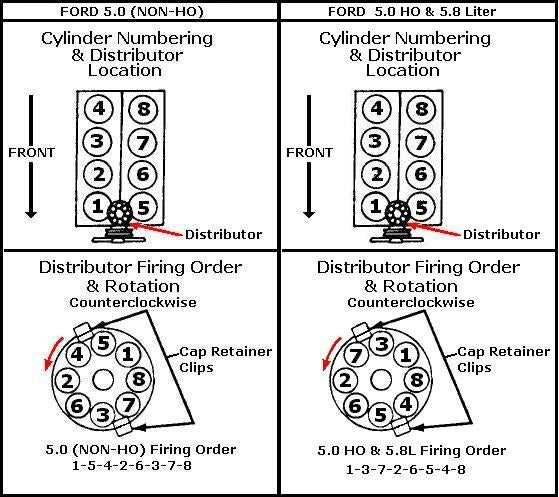 FORD 5.0 (NON-HO)

Cylinder Numbering & Distributor Location

FRONT

4 8
3 7
2 6
1 5

Distributor

Distributor Firing Order & Rotation
Counterclockwise

Cap Retainer Clips

5 1 8 7 3 6 2 4

5.0 (NON-HO) Firing Order
1-5-4-2-6-3-7-8

FORD 5.0 HO & 5.8 Liter

Cylinder Numbering & Distributor Location

FRONT

4 8
3 7
2 6
1 5

Distributor

Distributor Firing Order & Rotation
Counterclockwise

Cap Retainer Clips

3 1 8 4 5 6 2 7

5.0 HO & 5.8L Firing Order
1-3-7-2-6-5-4-8