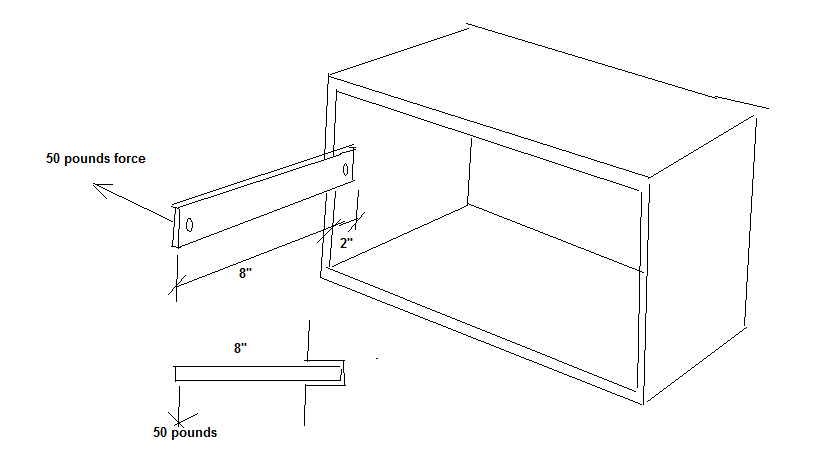 50 pounds force

2"

8"

8"

50 pounds