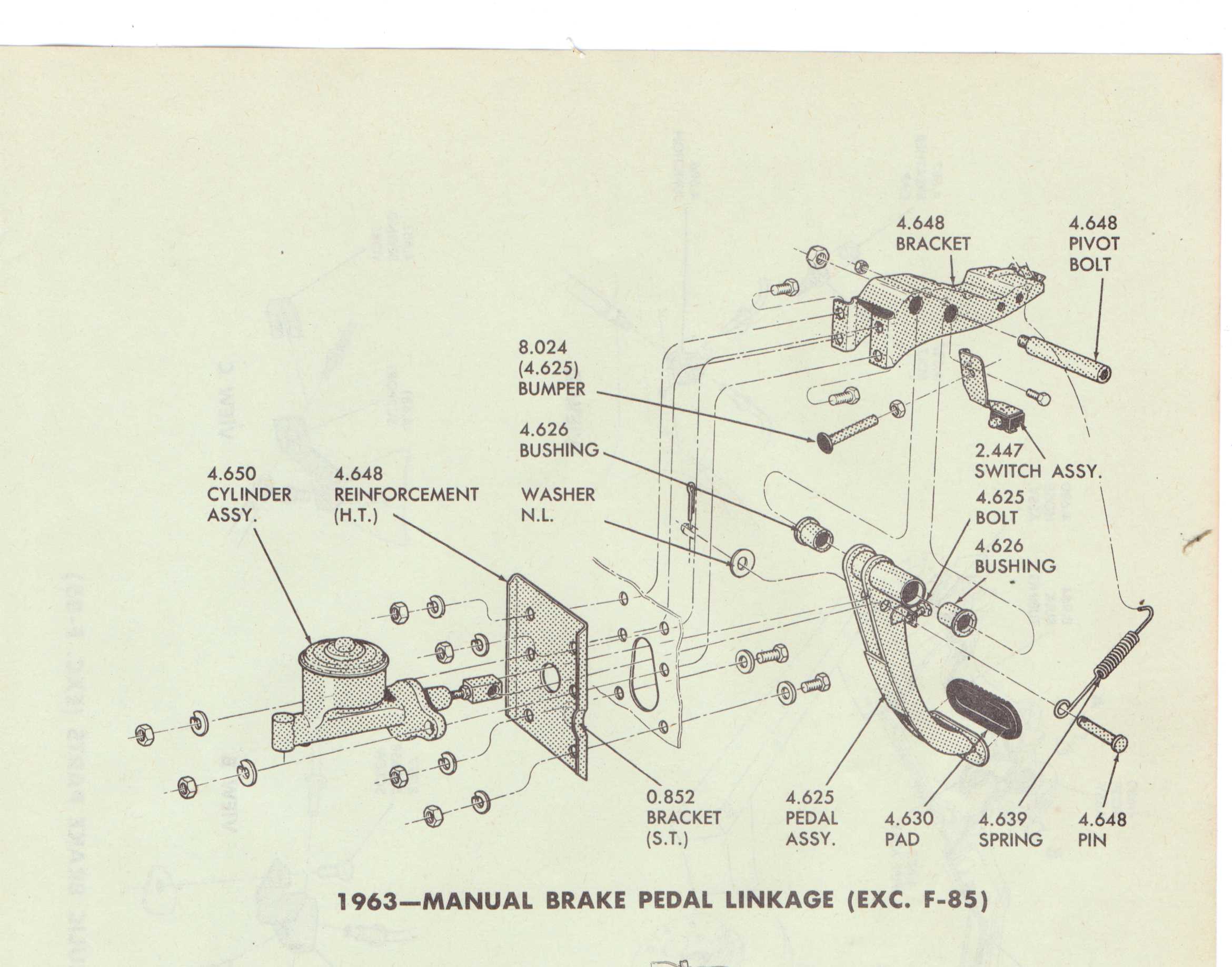 4.648
BRACKET

4.648
PIVOT
BOLT

8.024
(4.625)
BUMPER

4.626
BUSHING

2.447
SWITCH ASSY.

4.650
CYLINDER
ASSY.

4.648
REINFORCEMENT
(H.T.)

WASHER
N.L.

4.625
BOLT

4.626
BUSHING

0.852
BRACKET
(S.T.)

4.625
PEDAL
ASSY.

4.630
PAD

4.639
SPRING

4.648
PIN

1963—MANUAL BRAKE PEDAL LINKAGE (EXC. F-85)