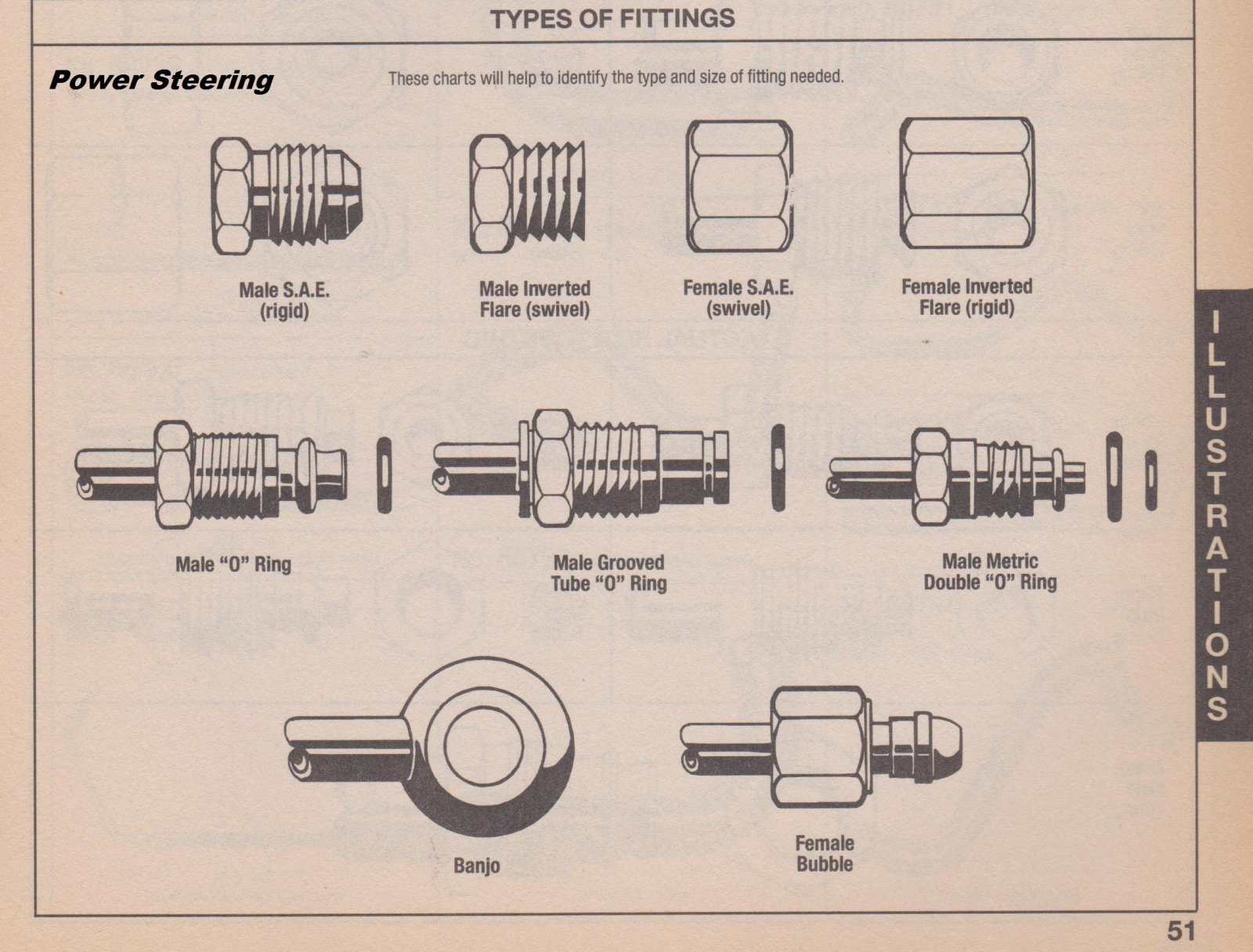 TYPES OF FITTINGS

Power Steering

These charts will help to identify the type and size of fitting needed.

Male S.A.E. (rigid)

Male Inverted Flare (swivel)

Female S.A.E. (swivel)

Female Inverted Flare (rigid)

Male "O" Ring

Male Grooved Tube "O" Ring

Male Metric Double "O" Ring

Banjo

Female Bubble

ILLUSTRATIONS

51