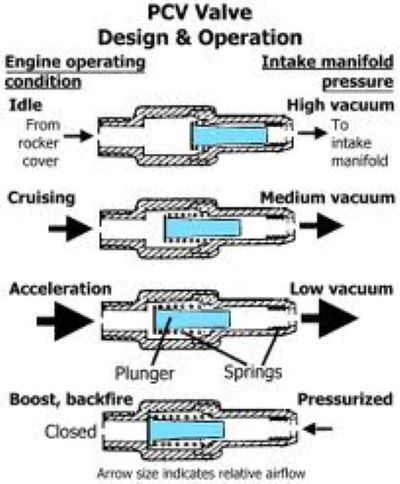 PCV Valve
Design & Operation

Engine operating condition

Intake manifold pressure

Idle

High vacuum

From rocker cover

To intake manifold

Cruising

Medium vacuum

Acceleration

Low vacuum

Plunger

Springs

Boost, backfire

Pressurized

Closed

Arrow size indicates relative airflow