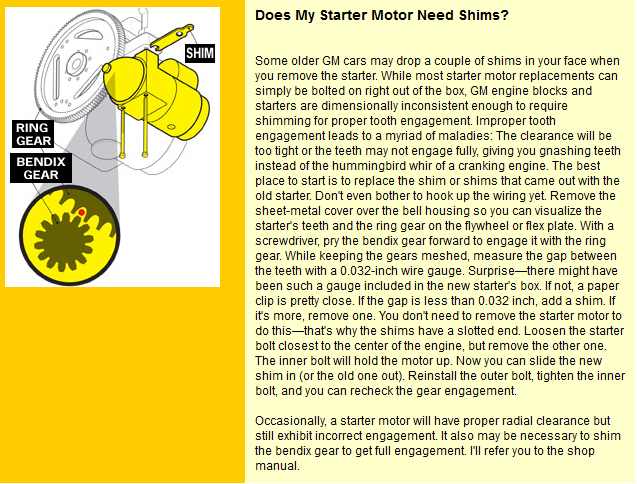 SHIM

RING GEAR

BENDIX GEAR

Does My Starter Motor Need Shims?

Some older GM cars may drop a couple of shims in your face when you remove the starter. While most starter motor replacements can simply be bolted on right out of the box, GM engine blocks and starters are dimensionally inconsistent enough to require shimming for proper tooth engagement. Improper tooth engagement leads to a myriad of maladies: The clearance will be too tight or the teeth may not engage fully, giving you gnashing teeth instead of the hummingbird whir of a cranking engine. The best place to start is to replace the shim or shims that came out with the old starter. Don't even bother to hook up the wiring yet. Remove the sheet-metal cover over the bell housing so you can visualize the starter's teeth and the ring gear on the flywheel or flex plate. With a screwdriver, pry the bendix gear forward to engage it with the ring gear. While keeping the gears meshed, measure the gap between the teeth with a 0.032-inch wire gauge. Surprise—there might have been such a gauge included in the new starter's box. If not, a paper clip is pretty close. If the gap is less than 0.032 inch, add a shim. If it's more, remove one. You don't need to remove the starter motor to do this—that's why the shims have a slotted end. Loosen the starter bolt closest to the center of the engine, but remove the other one. The inner bolt will hold the motor up. Now you can slide the new shim in (or the old one out). Reinstall the outer bolt, tighten the inner bolt, and you can recheck the gear engagement.

Occasionally, a starter motor will have proper radial clearance but still exhibit incorrect engagement. It also may be necessary to shim the bendix gear to get full engagement. I'll refer you to the shop manual.