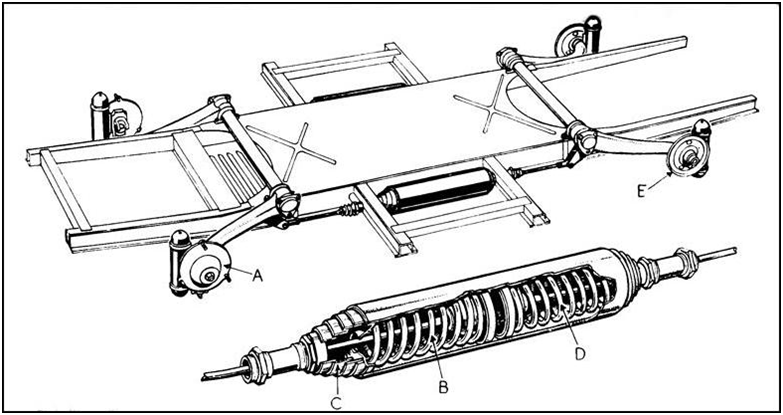 E
A
D
B
C